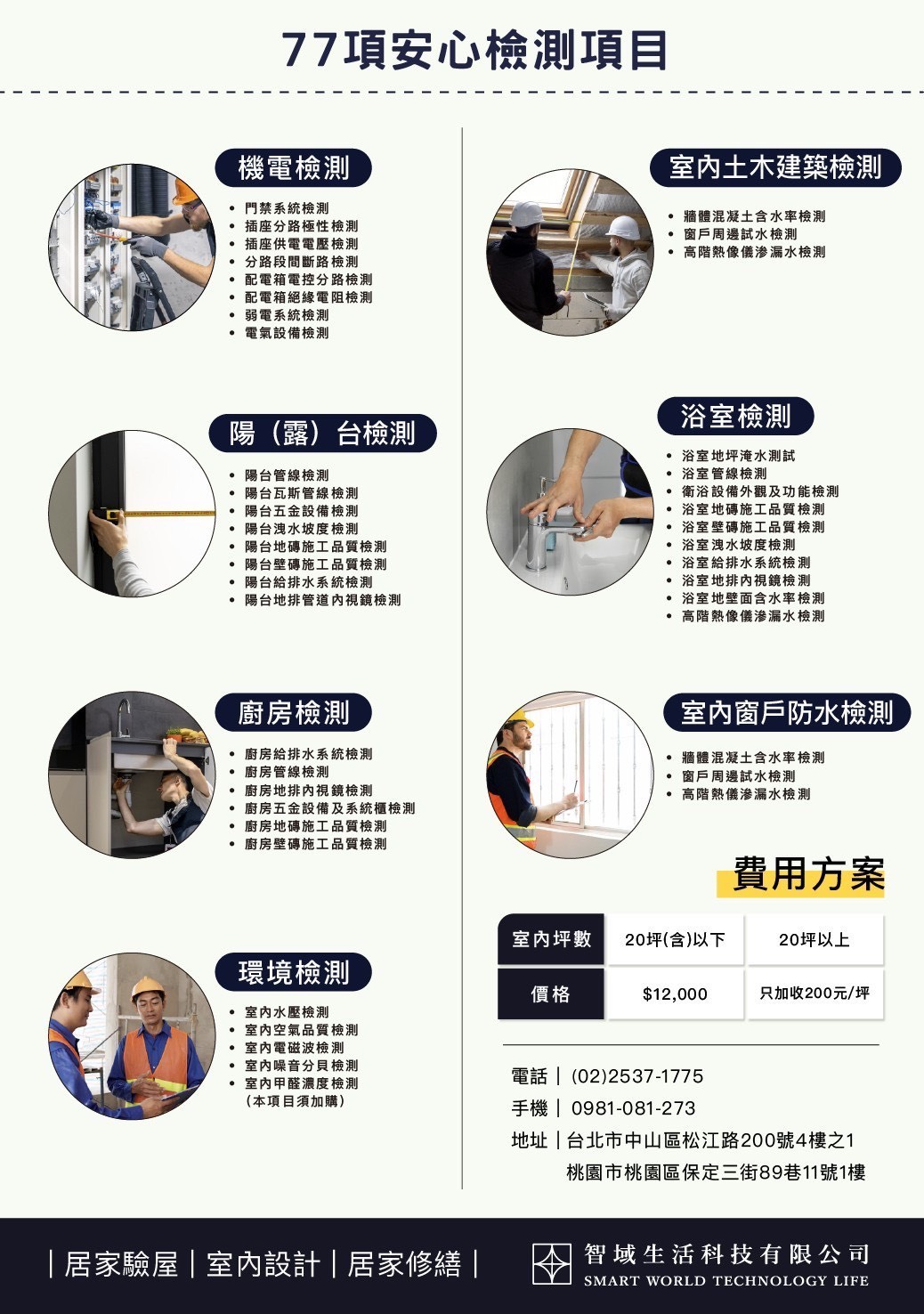 77項安心檢測項目

機電檢測
• 門禁系統檢測
• 插座分路極性檢測
• 插座供電電壓檢測
• 分路段間斷路檢測
• 配電箱電控分路檢測
• 配電箱絕緣電阻檢測
• 弱電系統檢測
• 電氣設備檢測

陽（露）台檢測
• 陽台管線檢測
• 陽台瓦斯管線檢測
• 陽台五金設備檢測
• 陽台洩水坡度檢測
• 陽台地磚施工品質檢測
• 陽台壁磚施工品質檢測
• 陽台給排水系統檢測
• 陽台地排管道內視鏡檢測

廚房檢測
• 廚房給排水系統檢測
• 廚房管線檢測
• 廚房地排內視鏡檢測
• 廚房五金設備及系統櫃檢測
• 廚房地磚施工品質檢測
• 廚房壁磚施工品質檢測

環境檢測
• 室內水壓檢測
• 室內空氣品質檢測
• 室內電磁波檢測
• 室內噪音分貝檢測
• 室內甲醛濃度檢測
（本項目須加購）

室內土木建築檢測
• 牆體混凝土含水率檢測
• 窗戶周邊試水檢測
• 高階熱像儀滲漏水檢測

浴室檢測
• 浴室地坪淹水測試
• 浴室管線檢測
• 衛浴設備外觀及功能檢測
• 浴室地磚施工品質檢測
• 浴室壁磚施工品質檢測
• 浴室洩水坡度檢測
• 浴室給排水系統檢測
• 浴室地排內視鏡檢測
• 浴室地壁面含水率檢測
• 高階熱像儀滲漏水檢測

室內窗戶防水檢測
• 牆體混凝土含水率檢測
• 窗戶周邊試水檢測
• 高階熱儀滲漏水檢測

費用方案

| 室內坪數 | 20坪(含)以下 | 20坪以上 |
|---|---|---|
| 價格 | $12,000 | 只加收200元/坪 |

電話｜(02)2537-1775
手機｜0981-081-273
地址｜台北市中山區松江路200號4樓之1
桃園市桃園區保定三街89巷11號1樓

｜居家驗屋｜室內設計｜居家修繕｜
智域生活科技有限公司
SMART WORLD TECHNOLOGY LIFE